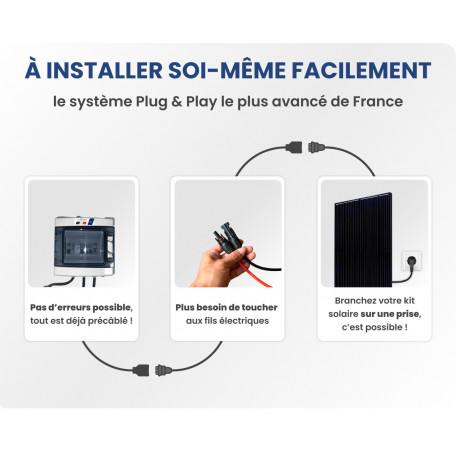 À INSTALLER SOI-MÊME FACILEMENT

le système Plug & Play le plus avancé de France

Pas d'erreurs possible, tout est déjà précâblé !

Plus besoin de toucher aux fils électriques

Branchez votre kit solaire sur une prise, c'est possible !